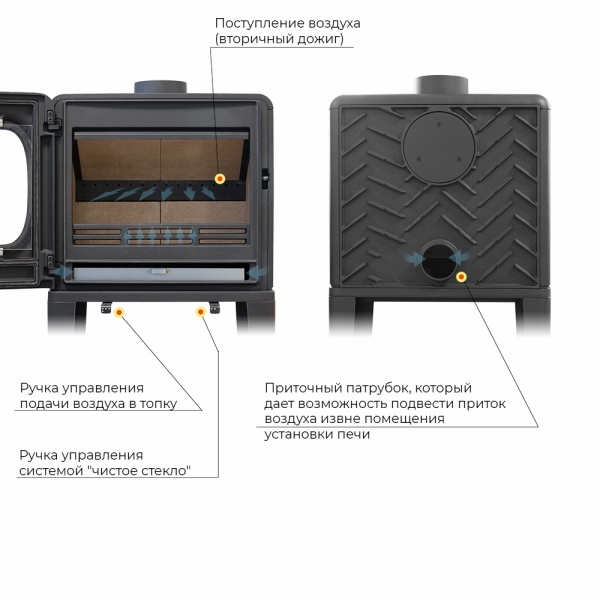 Поступление воздуха
(вторичный дожиг)

Ручка управления
подачи воздуха в топку

Ручка управления
системой "чистое стекло"

Приточный патрубок, который
дает возможность подвести приток
воздуха извне помещения
установки печи